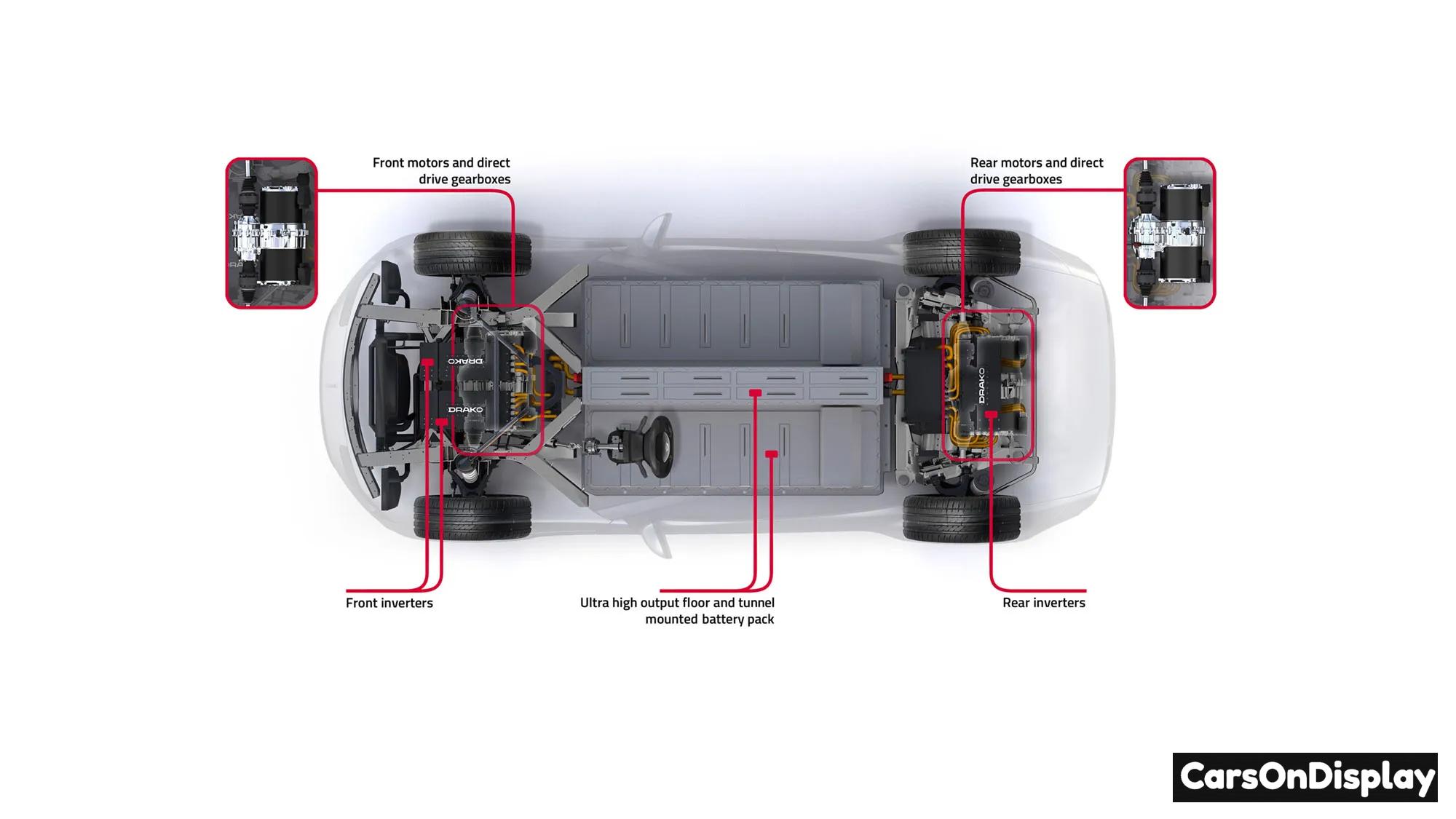 Front motors and direct drive gearboxes

Rear motors and direct drive gearboxes

DRAKO

DRAKO

DRAKO

Front inverters

Ultra high output floor and tunnel mounted battery pack

Rear inverters

CarsOnDisplay